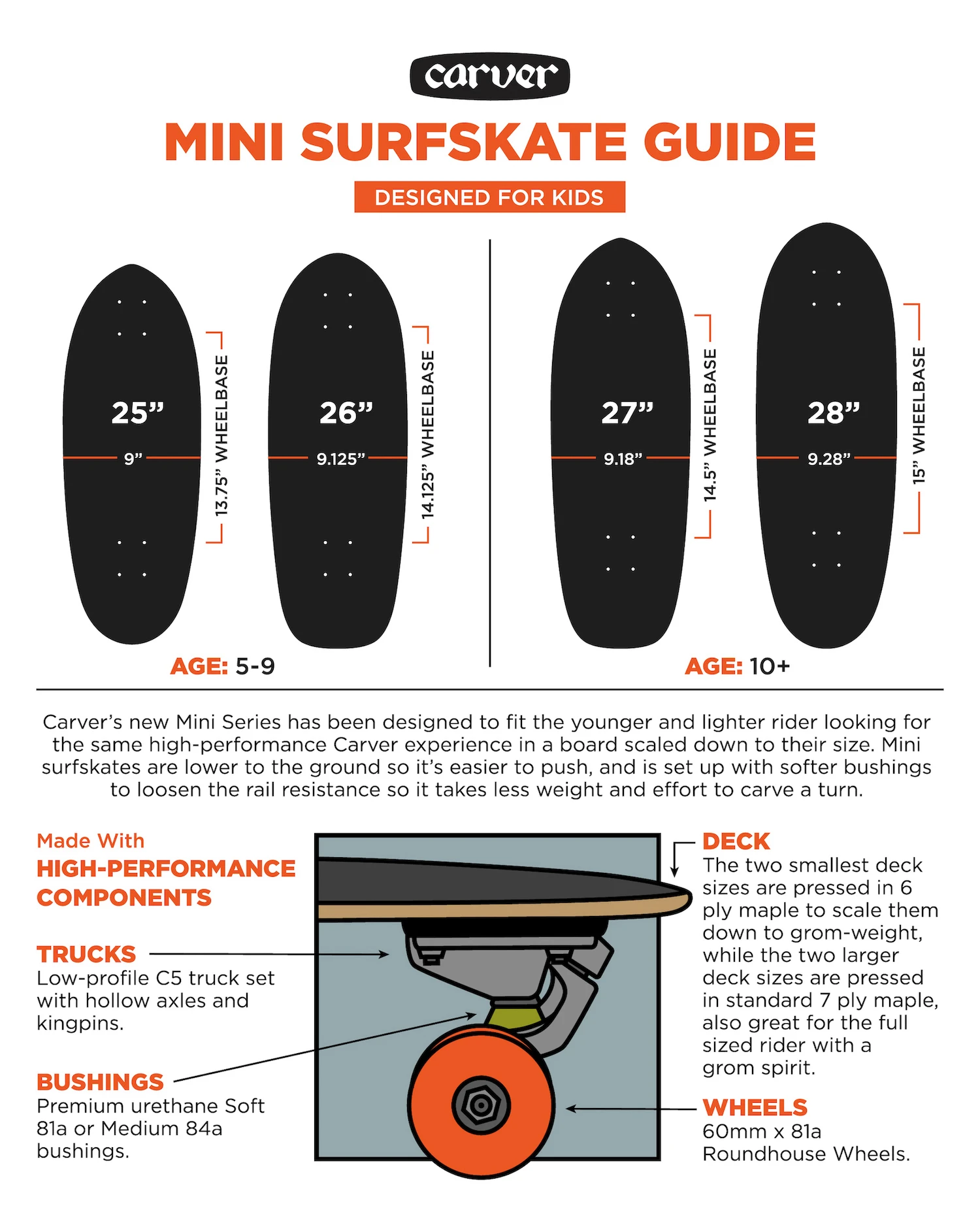 carver

MINI SURFSKATE GUIDE

DESIGNED FOR KIDS

25”
9”
13.75” WHEELBASE

26”
9.125”
14.125” WHEELBASE

AGE: 5-9

27”
9.18”
14.5” WHEELBASE

28”
9.28”
15” WHEELBASE

AGE: 10+

Carver’s new Mini Series has been designed to fit the younger and lighter rider looking for the same high-performance Carver experience in a board scaled down to their size. Mini surfskates are lower to the ground so it’s easier to push, and is set up with softer bushings to loosen the rail resistance so it takes less weight and effort to carve a turn.

Made With
HIGH-PERFORMANCE COMPONENTS

TRUCKS
Low-profile C5 truck set with hollow axles and kingpins.

BUSHINGS
Premium urethane Soft 81a or Medium 84a bushings.

DECK
The two smallest deck sizes are pressed in 6 ply maple to scale them down to grom-weight, while the two larger deck sizes are pressed in standard 7 ply maple, also great for the full sized rider with a grom spirit.

WHEELS
60mm x 81a Roundhouse Wheels.